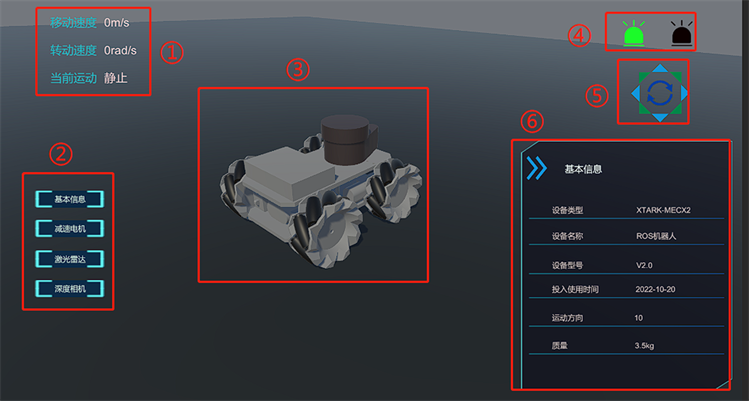 移动速度 0m/s
转动速度 0rad/s
当前运动 静止

①

②

基本信息
减速电机
激光雷达
深度相机

③

④

⑤

⑥

基本信息

| 设备类型 | XTARK-MECX2 |
|---|---|
| 设备名称 | ROS机器人 |
| 设备型号 | V2.0 |
| 投入使用时间 | 2022-10-20 |
| 运动方向 | 10 |
| 质量 | 3.5kg |