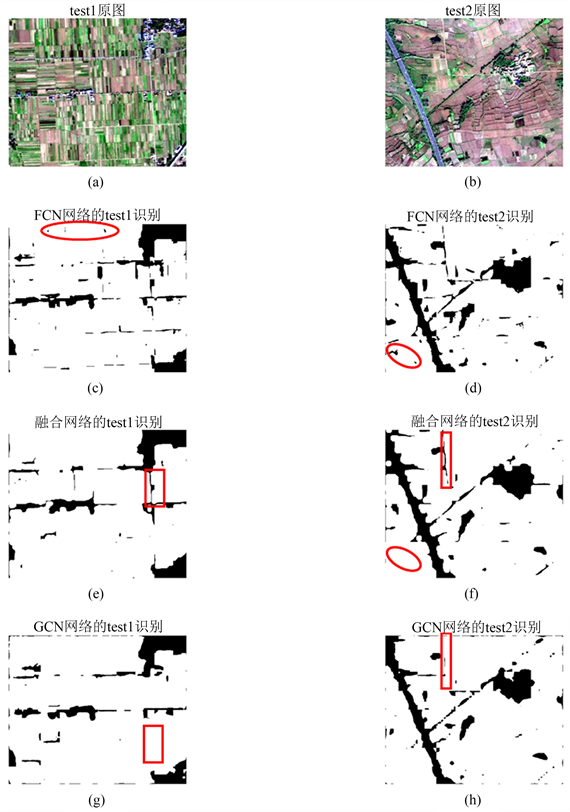 test1原图

(a)

test2原图

(b)

FCN网络的test1识别

(c)

FCN网络的test2识别

(d)

融合网络的test1识别

(e)

融合网络的test2识别

(f)

GCN网络的test1识别

(g)

GCN网络的test2识别

(h)