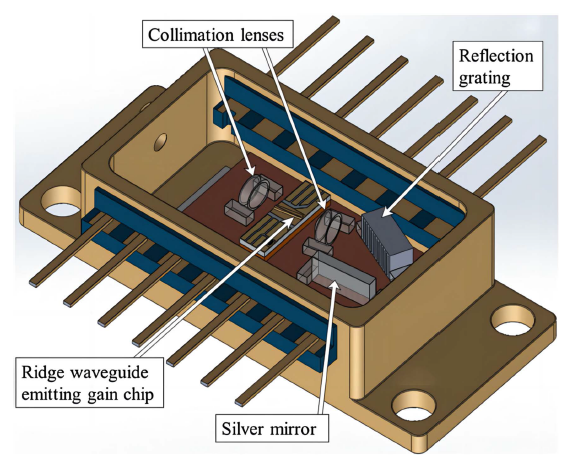 Collimation lenses

Reflection grating

Ridge waveguide emitting gain chip

Silver mirror