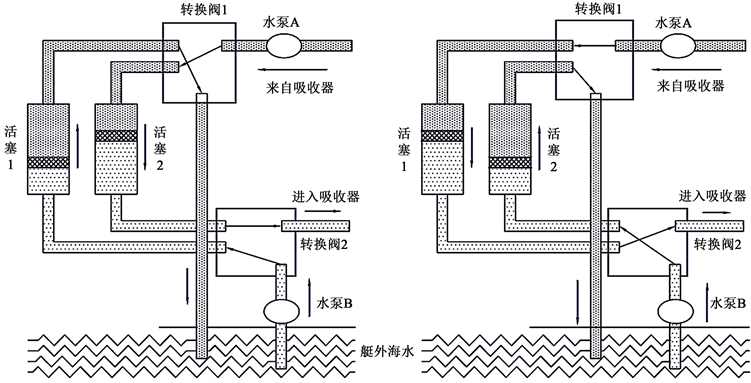 转换阀1
水泵A
来自吸收器
活塞1
活塞2
进入吸收器
转换阀2
水泵B
艇外海水

转换阀1
水泵A
来自吸收器
活塞1
活塞2
进入吸收器
转换阀2
水泵B