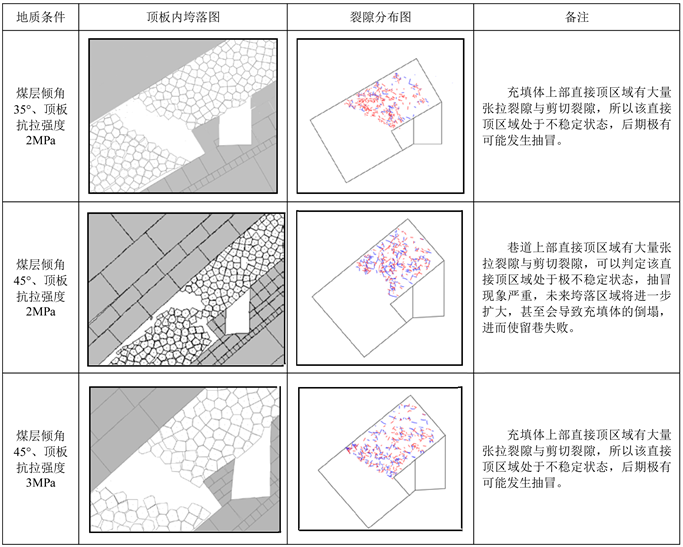 | 地质条件 | 顶板内垮落图 | 裂隙分布图 | 备注 |
|---|---|---|---|
| 煤层倾角35°、顶板抗拉强度2MPa | | | 充填体上部直接顶区域有大量张拉裂隙与剪切裂隙，所以该直接顶区域处于不稳定状态，后期极有可能发生抽冒。 |
| 煤层倾角45°、顶板抗拉强度2MPa | | | 巷道上部直接顶区域有大量张拉裂隙与剪切裂隙，可以判定该直接顶区域处于极不稳定状态，抽冒现象严重，未来垮落区域将进一步扩大，甚至会导致充填体的倒塌，进而使留巷失败。 |
| 煤层倾角45°、顶板抗拉强度3MPa | | | 充填体上部直接顶区域有大量张拉裂隙与剪切裂隙，所以该直接顶区域处于不稳定状态，后期极有可能发生抽冒。 |