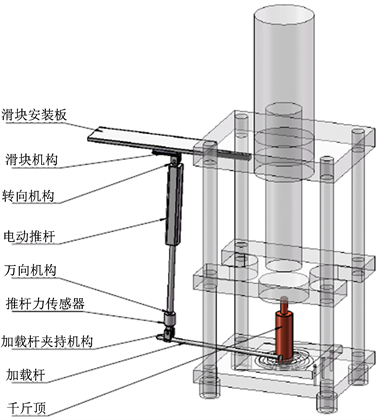 滑块安装板

滑块机构

转向机构

电动推杆

万向机构

推杆力传感器

加载杆夹持机构

加载杆

千斤顶