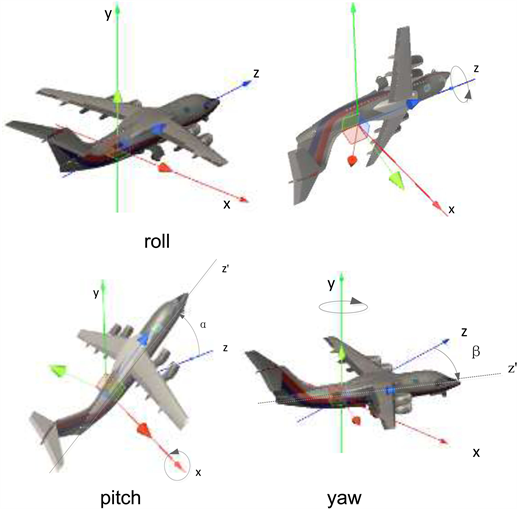 y
z
x
z
x
roll
z'
y
α
z
x
pitch
y
z
β
z'
x
yaw