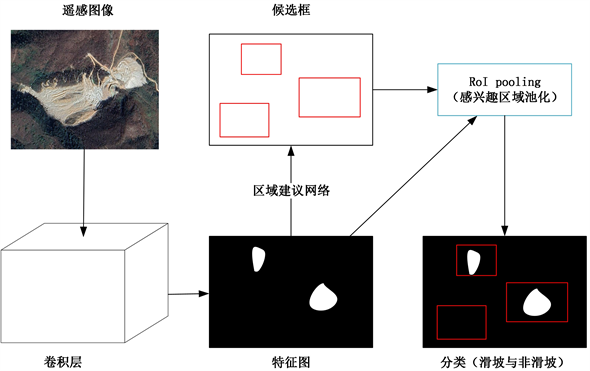 遥感图像

候选框

RoI pooling
（感兴趣区域池化）

区域建议网络

卷积层

特征图

分类（滑坡与非滑坡）