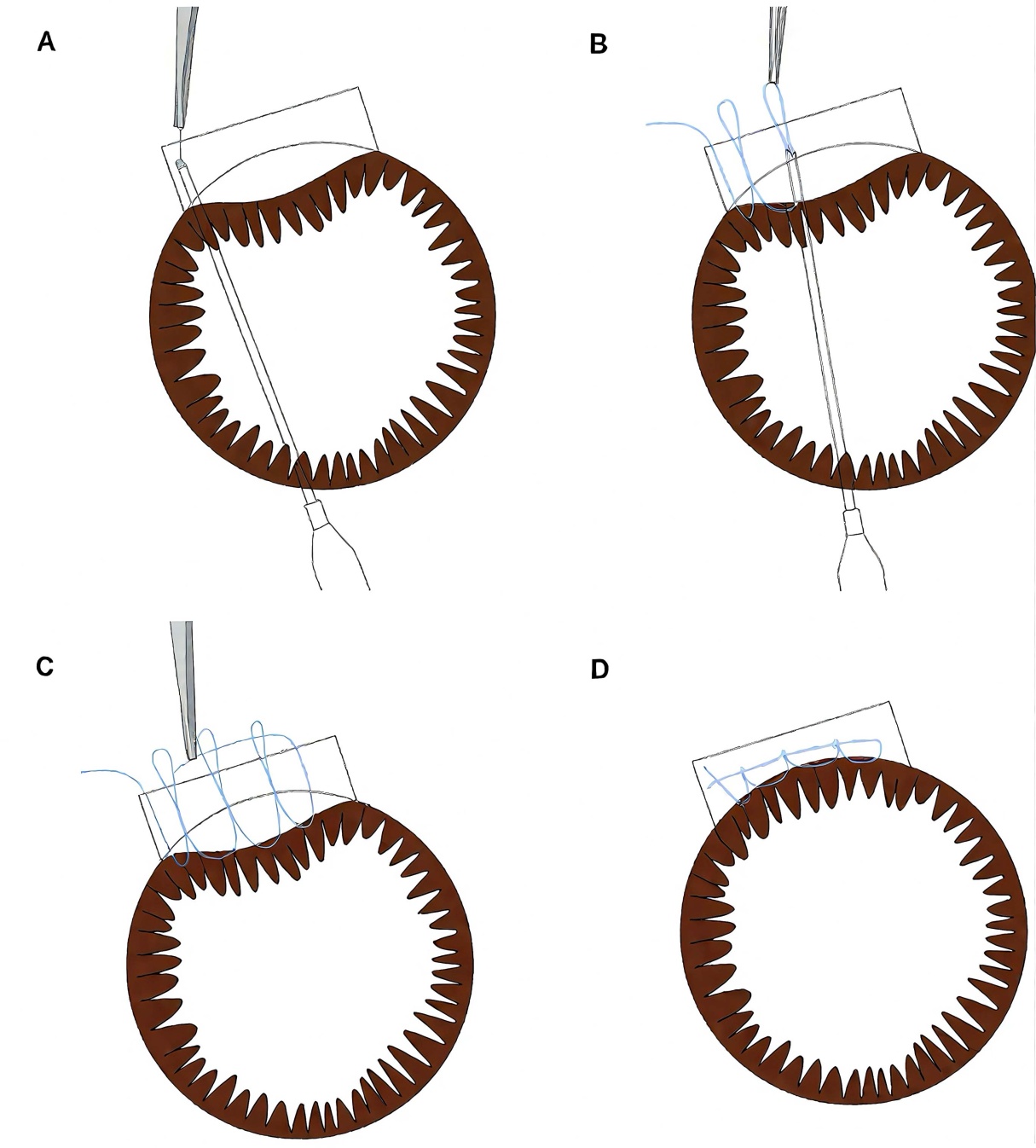 A
B
C
D