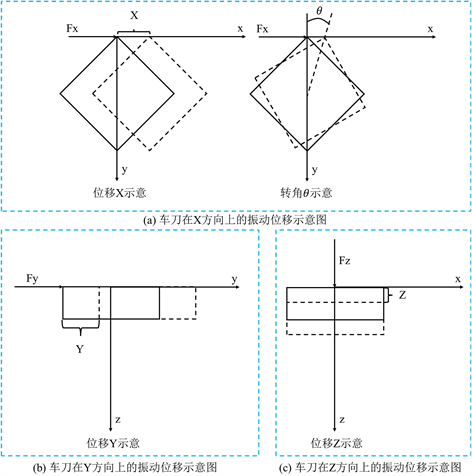 X
Fx
x
y
位移X示意

$\theta$
Fx
x
y
转角$\theta$示意

(a) 车刀在X方向上的振动位移示意图

Fy
y
Y
z
位移Y示意

(b) 车刀在Y方向上的振动位移示意图

Fz
x
Z
z
位移Z示意

(c) 车刀在Z方向上的振动位移示意图